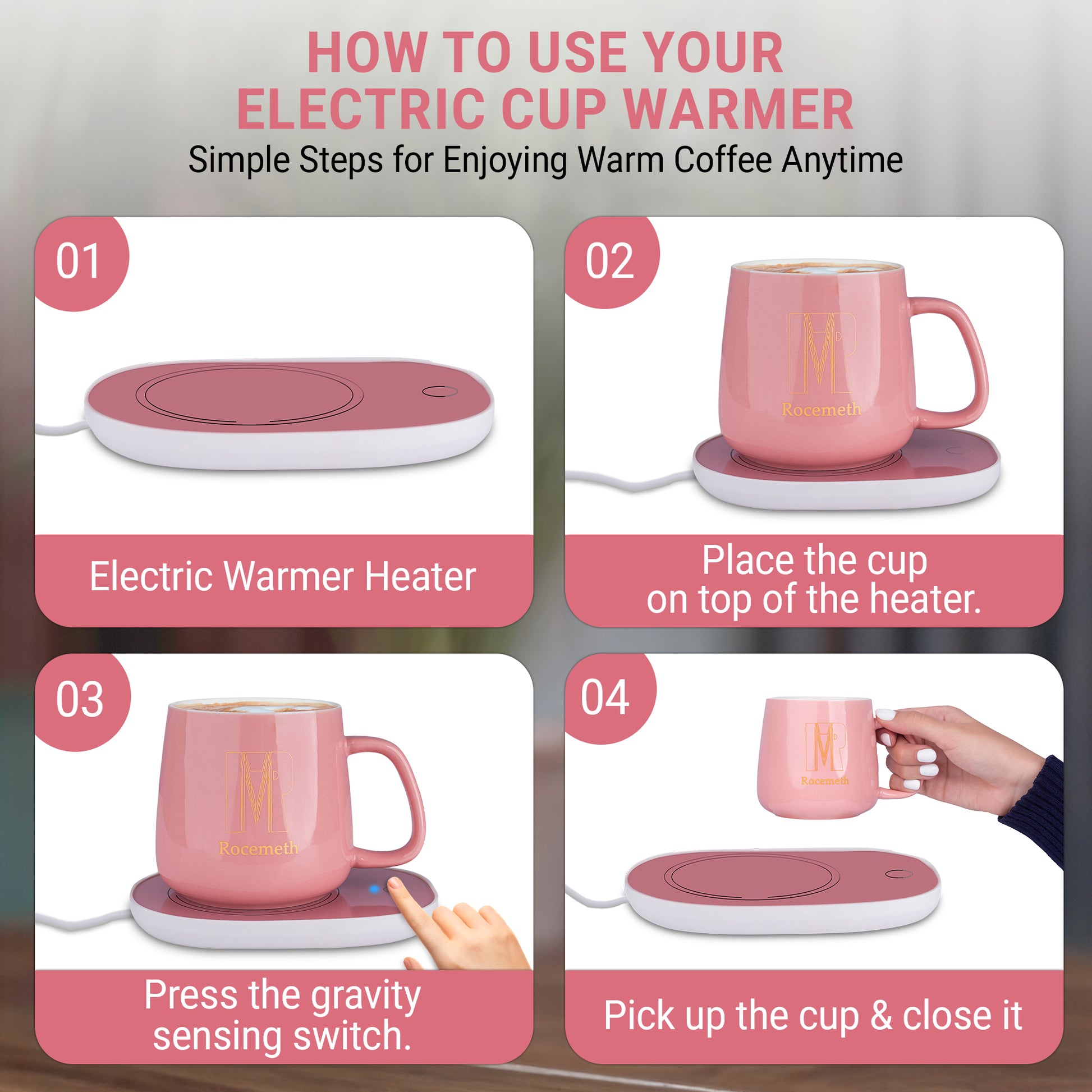 HOW TO USE YOUR ELECTRIC CUP WARMER

Simple Steps for Enjoying Warm Coffee Anytime

01

Electric Warmer Heater

02

Rocemeth

Place the cup on top of the heater.

03

Rocemeth

Press the gravity sensing switch.

04

Rocemeth

Pick up the cup & close it